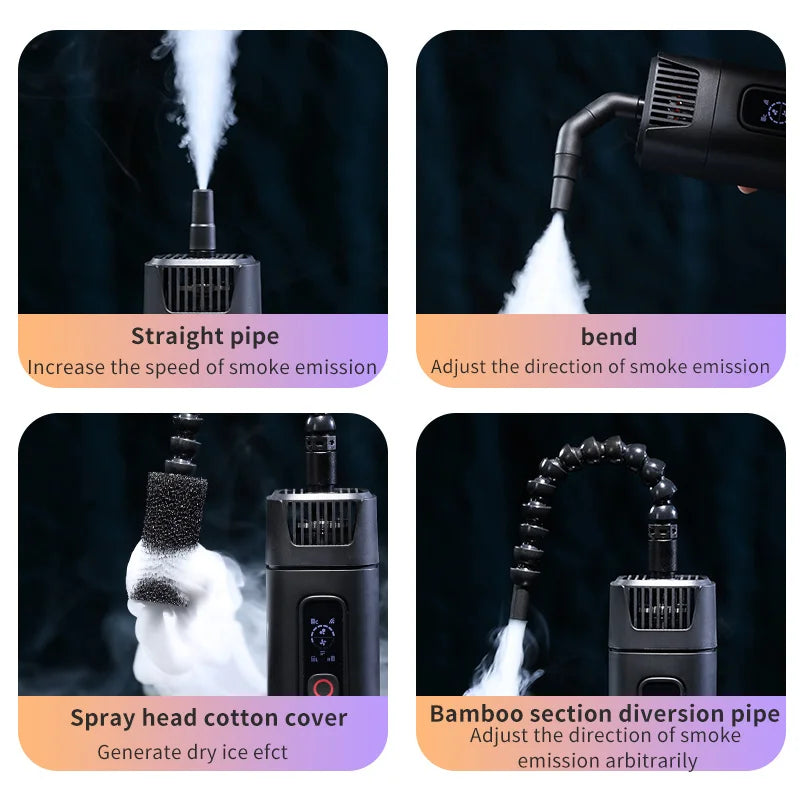 Straight pipe
Increase the speed of smoke emission

bend
Adjust the direction of smoke emission

Spray head cotton cover
Generate dry ice efct

Bamboo section diversion pipe
Adjust the direction of smoke emission arbitrarily